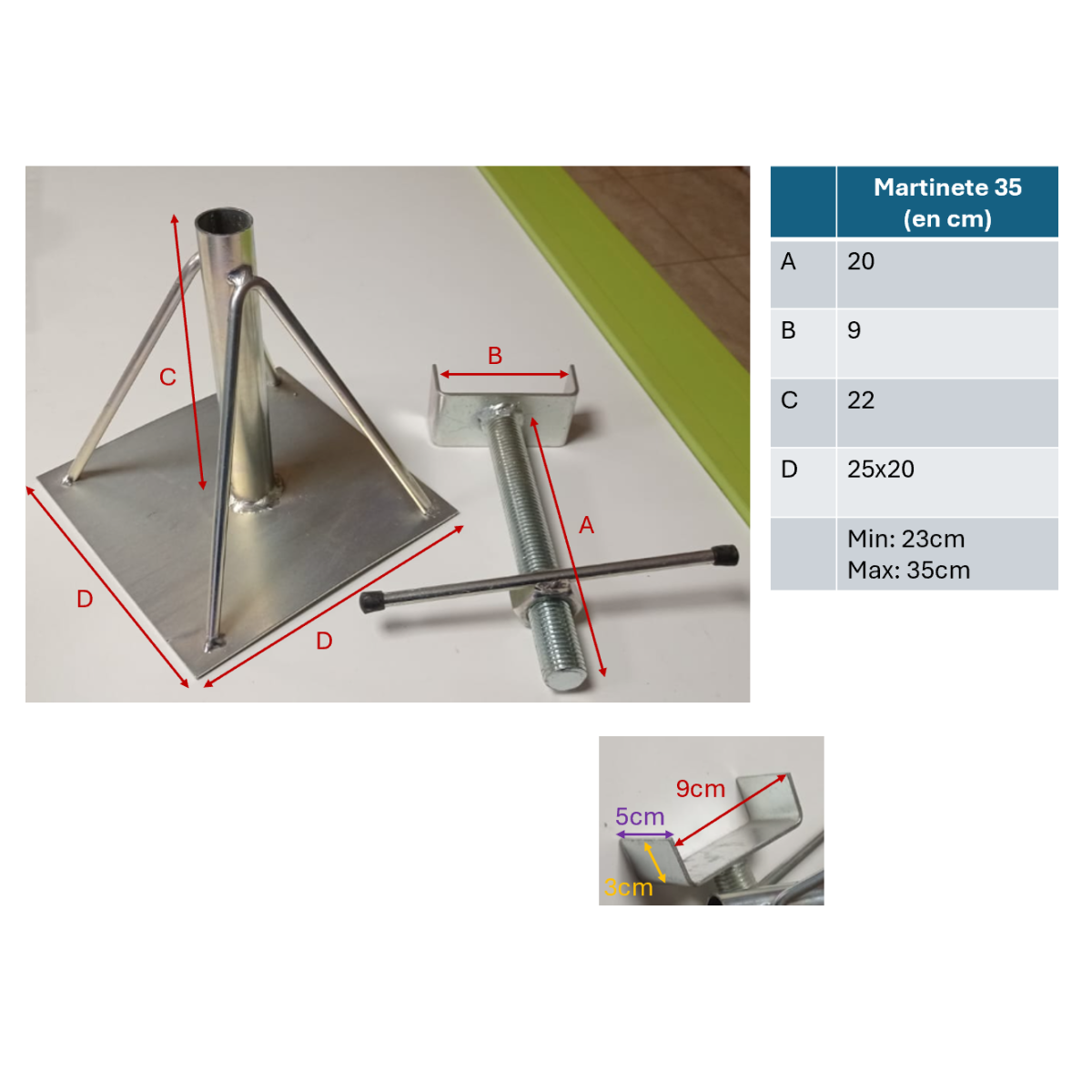 C

B

A

D

D

| | Martinete 35 (en cm) |
|---|---|
| A | 20 |
| B | 9 |
| C | 22 |
| D | 25x20 |
| | Min: 23cm Max: 35cm |

9cm

5cm

3cm